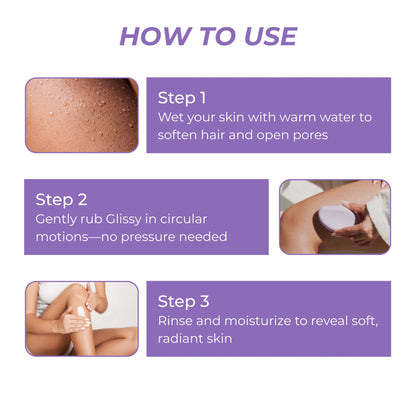 HOW TO USE

Step 1
Wet your skin with warm water to soften hair and open pores

Step 2
Gently rub Glissy in circular motions—no pressure needed

Step 3
Rinse and moisturize to reveal soft, radiant skin