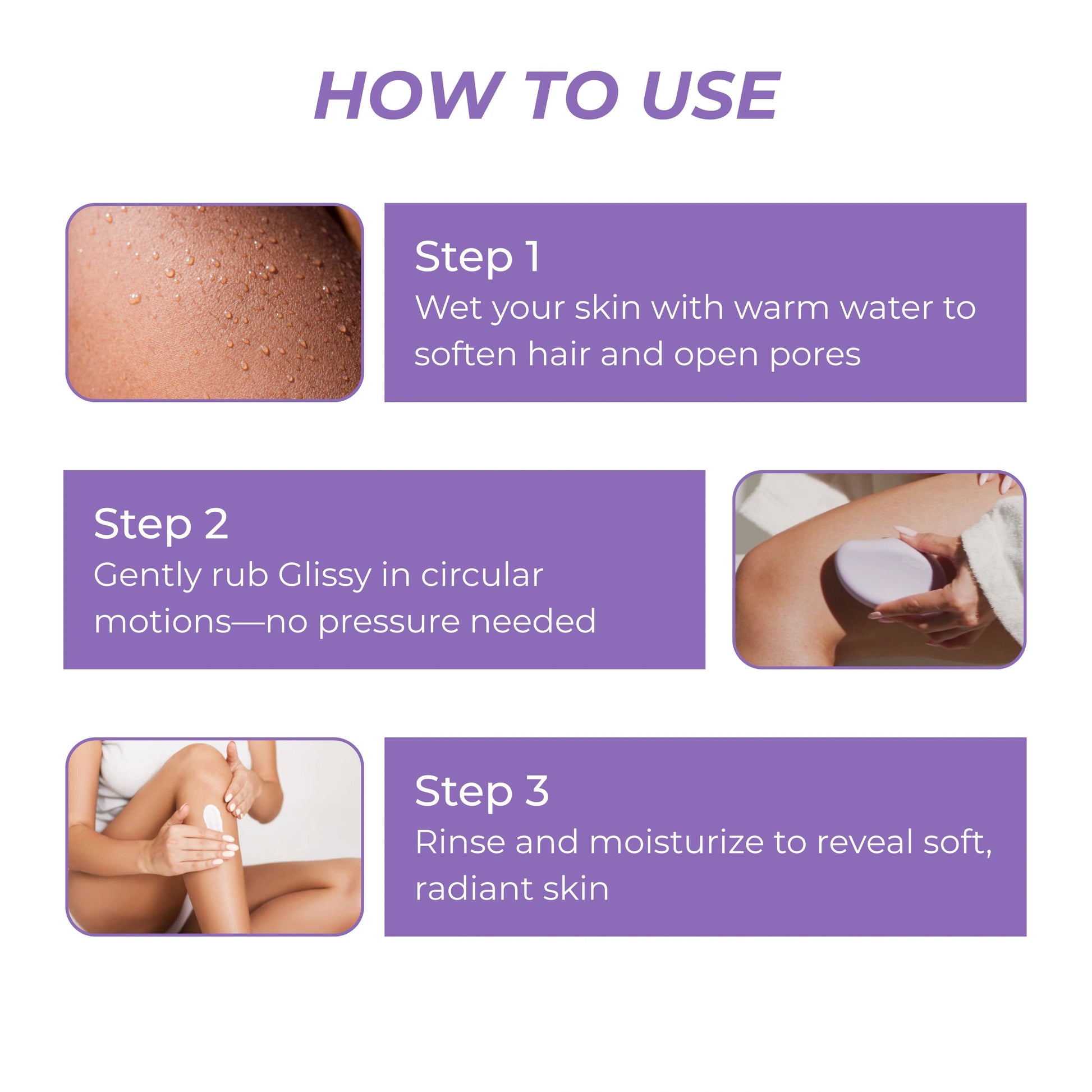 HOW TO USE

Step 1
Wet your skin with warm water to soften hair and open pores

Step 2
Gently rub Glissy in circular motions—no pressure needed

Step 3
Rinse and moisturize to reveal soft, radiant skin