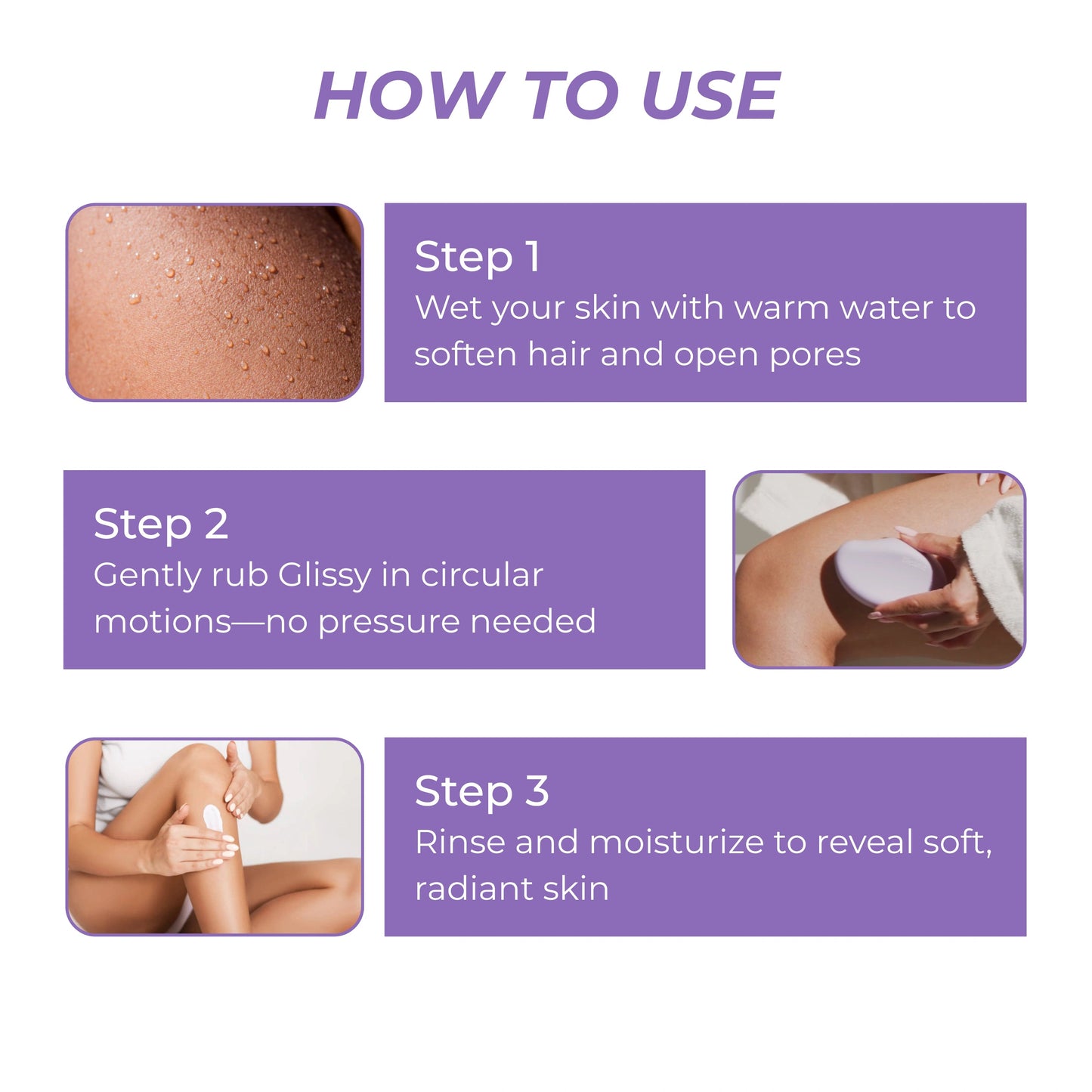 HOW TO USE

Step 1
Wet your skin with warm water to soften hair and open pores

Step 2
Gently rub Glissy in circular motions—no pressure needed

Step 3
Rinse and moisturize to reveal soft, radiant skin