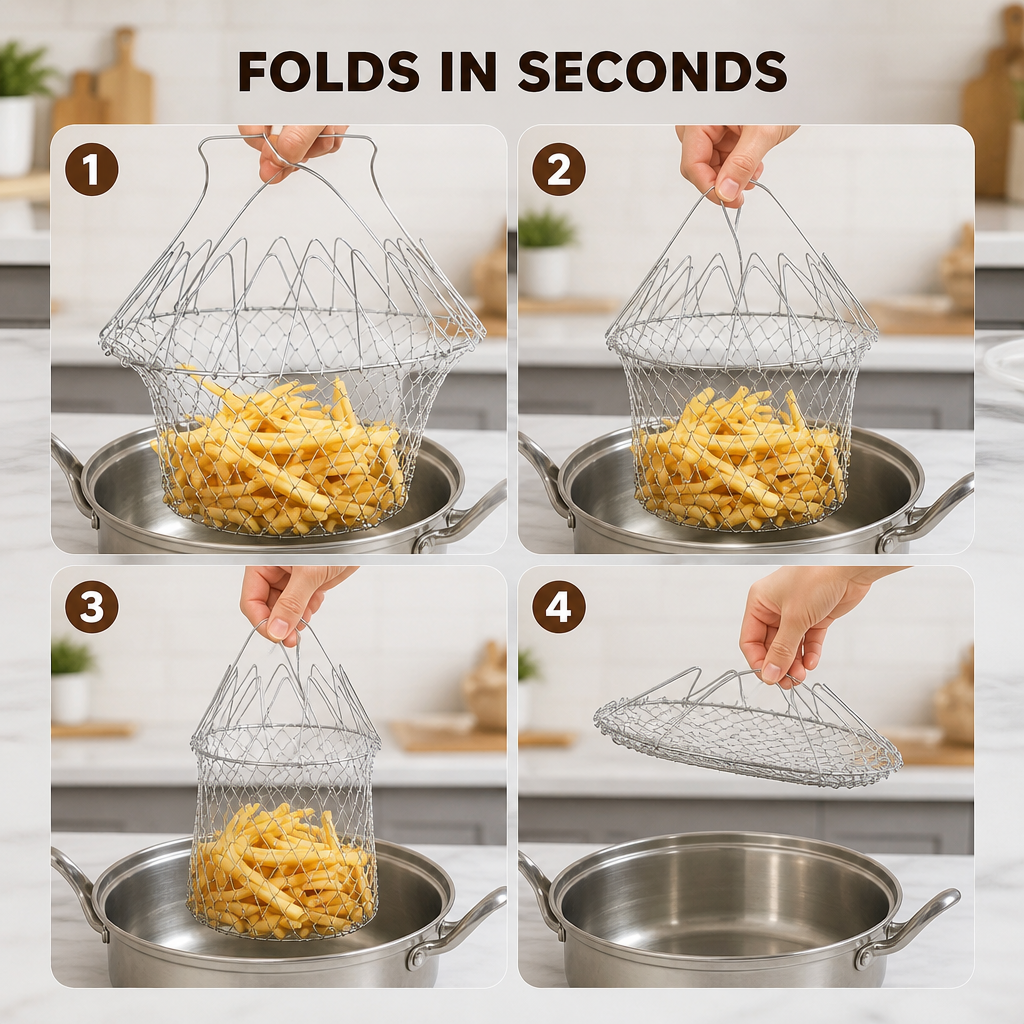 FOLDS IN SECONDS

1

2

3

4