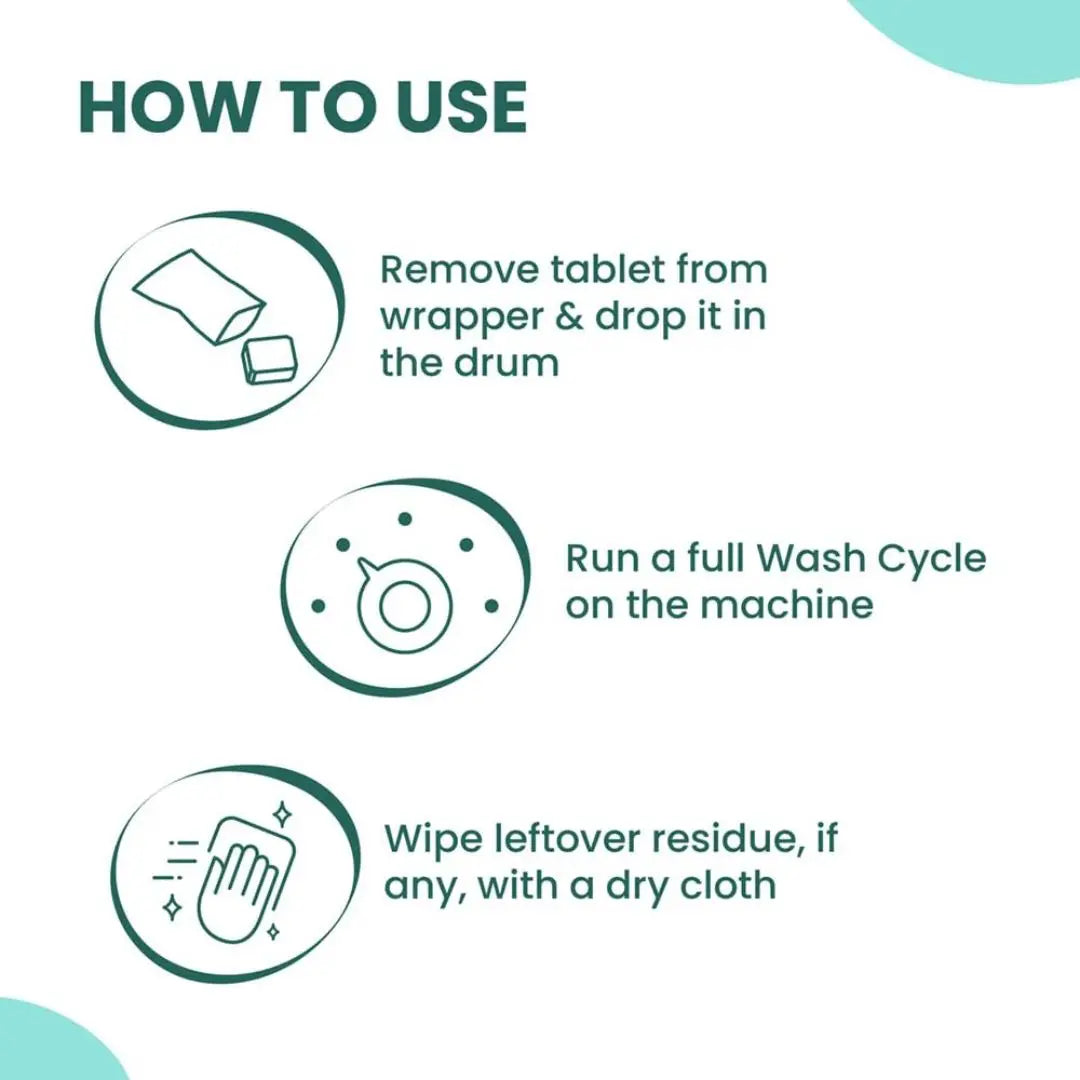 HOW TO USE

Remove tablet from wrapper & drop it in the drum

Run a full Wash Cycle on the machine

Wipe leftover residue, if any, with a dry cloth