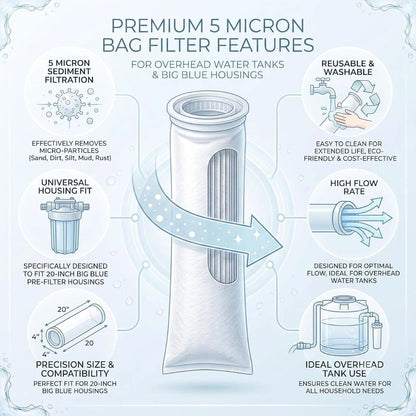 PREMIUM 5 MICRON BAG FILTER FEATURES

FOR OVERHEAD WATER TANKS & BIG BLUE HOUSINGS

5 MICRON SEDIMENT FILTRATION

EFFECTIVELY REMOVES MICRO-PARTICLES (Sand, Dirt, Silt, Mud, Rust)

UNIVERSAL HOUSING FIT

SPECIFICALLY DESIGNED TO FIT 20-INCH BIG BLUE PRE-FILTER HOUSINGS

20"

4"

4"

20

PRECISION SIZE & COMPATIBILITY

PERFECT FIT FOR 20-INCH BIG BLUE HOUSINGS

REUSABLE & WASHABLE

EASY TO CLEAN FOR EXTENDED LIFE, ECO-FRIENDLY & COST-EFFECTIVE

HIGH FLOW RATE

DESIGNED FOR OPTIMAL FLOW, IDEAL FOR OVERHEAD WATER TANKS

IDEAL OVERHEAD TANK USE

ENSURES CLEAN WATER FOR ALL HOUSEHOLD NEEDS