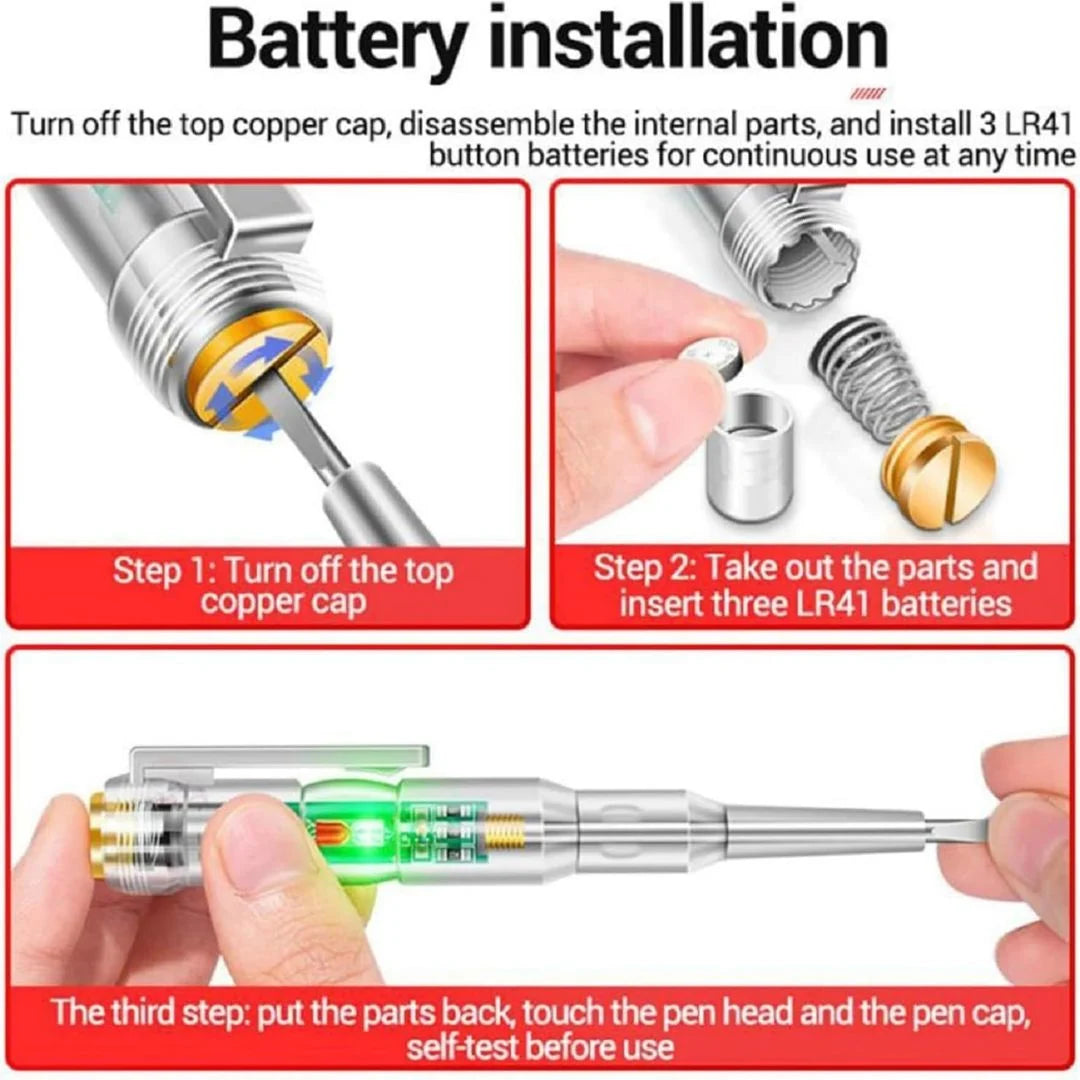 Battery installation

Turn off the top copper cap, disassemble the internal parts, and install 3 LR41 button batteries for continuous use at any time

Step 1: Turn off the top copper cap

Step 2: Take out the parts and insert three LR41 batteries

The third step: put the parts back, touch the pen head and the pen cap, self-test before use