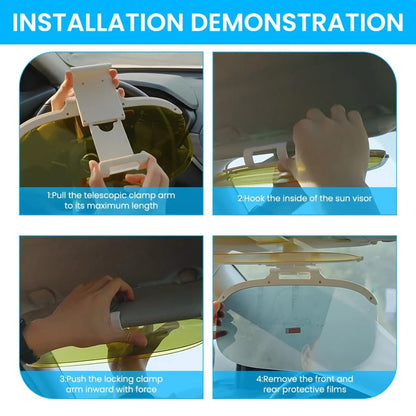 INSTALLATION DEMONSTRATION

1:Pull the telescopic clamp arm to its maximum length

2:Hook the inside of the sun visor

3:Push the locking clamp arm inward with force

4:Remove the front and rear protective films