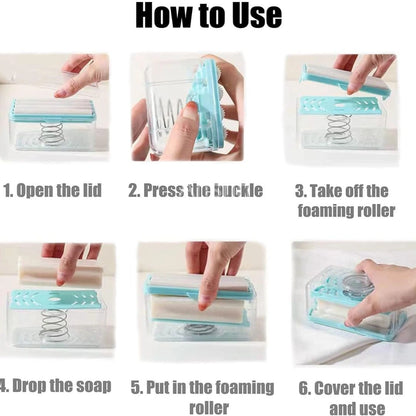 How to Use

1. Open the lid

2. Press the buckle

3. Take off the foaming roller

4. Drop the soap

5. Put in the foaming roller

6. Cover the lid and use