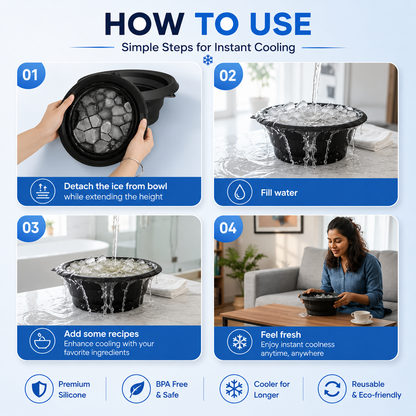 HOW TO USE

Simple Steps for Instant Cooling

01

Detach the ice from bowl
while extending the height

02

Fill water

03

Add some recipes
Enhance cooling with your favorite ingredients

04

Feel fresh
Enjoy instant coolness anytime, anywhere

Premium Silicone

BPA Free & Safe

Cooler for Longer

Reusable & Eco-friendly