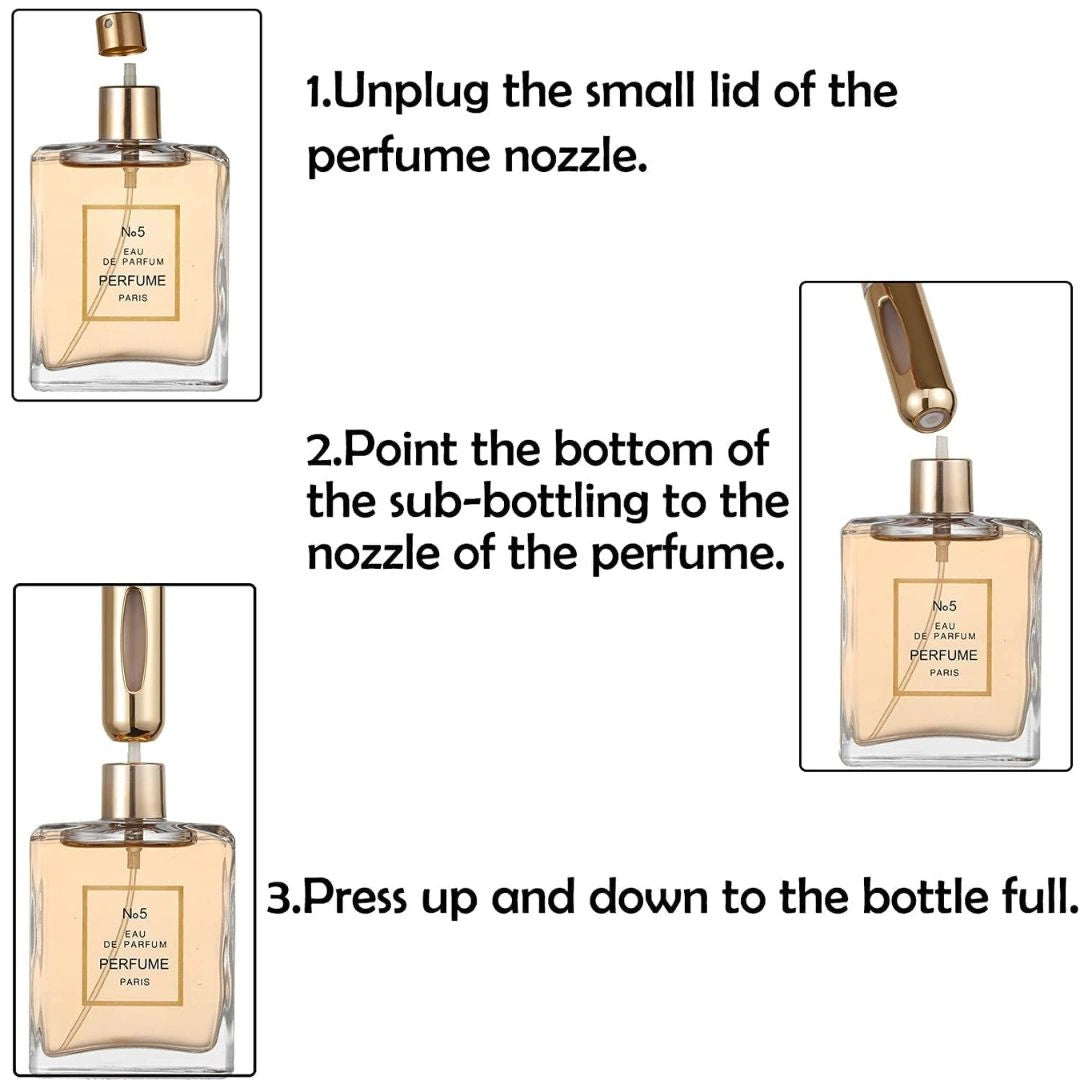 №5
EAU
DE PARFUM
PERFUME
PARIS

1.Unplug the small lid of the perfume nozzle.

2.Point the bottom of the sub-bottling to the nozzle of the perfume.

№5
EAU
DE PARFUM
PERFUME
PARIS

№5
EAU
DE PARFUM
PERFUME
PARIS

3.Press up and down to the bottle full.