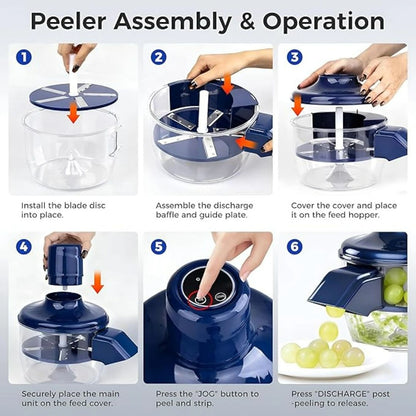 Peeler Assembly & Operation

1

Install the blade disc into place.

2

Assemble the discharge baffle and guide plate.

3

Cover the cover and place it on the feed hopper.

4

Securely place the main unit on the feed cover.

5

Press the "JOG" button to peel and strip.

6

Press "DISCHARGE" post -peeling to release.