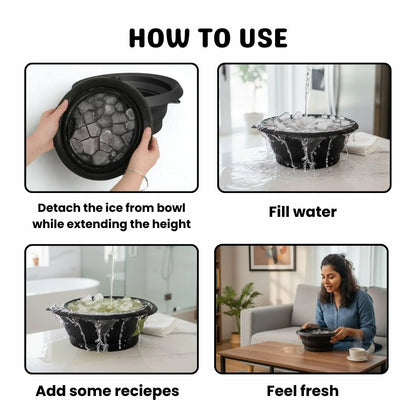 HOW TO USE

Detach the ice from bowl while extending the height

Fill water

Add some reciepes

Feel fresh