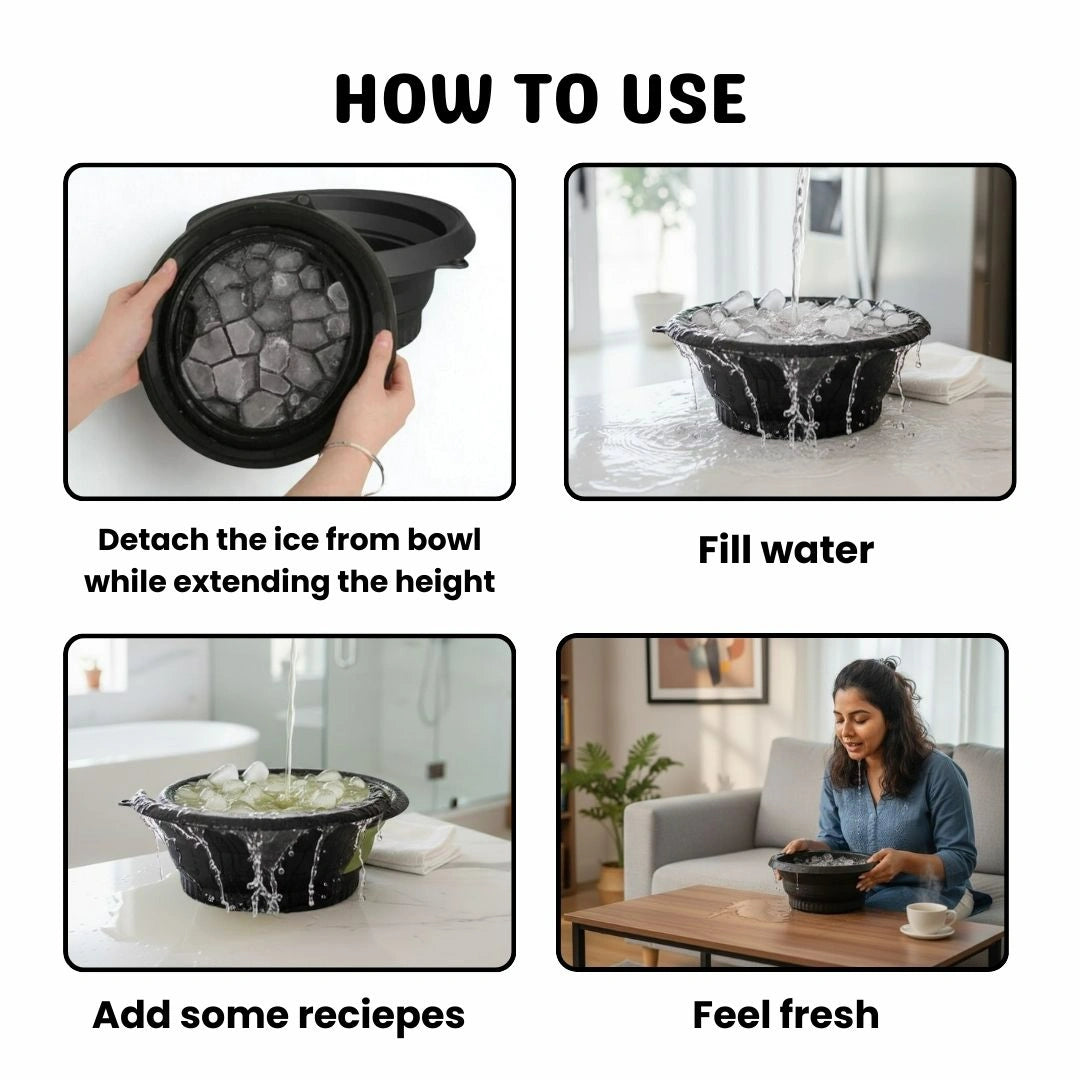 HOW TO USE

Detach the ice from bowl while extending the height

Fill water

Add some reciepes

Feel fresh