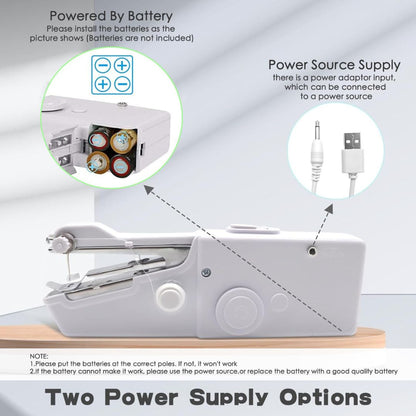 Powered By Battery
Please install the batteries as the picture shows (Batteries are not included)

− +
+ −

Power Source Supply
there is a power adaptor input, which can be connected to a power source

NOTE:
1.Please put the batteries at the correct poles. If not, it won't work
2.If the battery cannot make it work, please use the power source,or replace the battery with a good quality battery

Two Power Supply Options