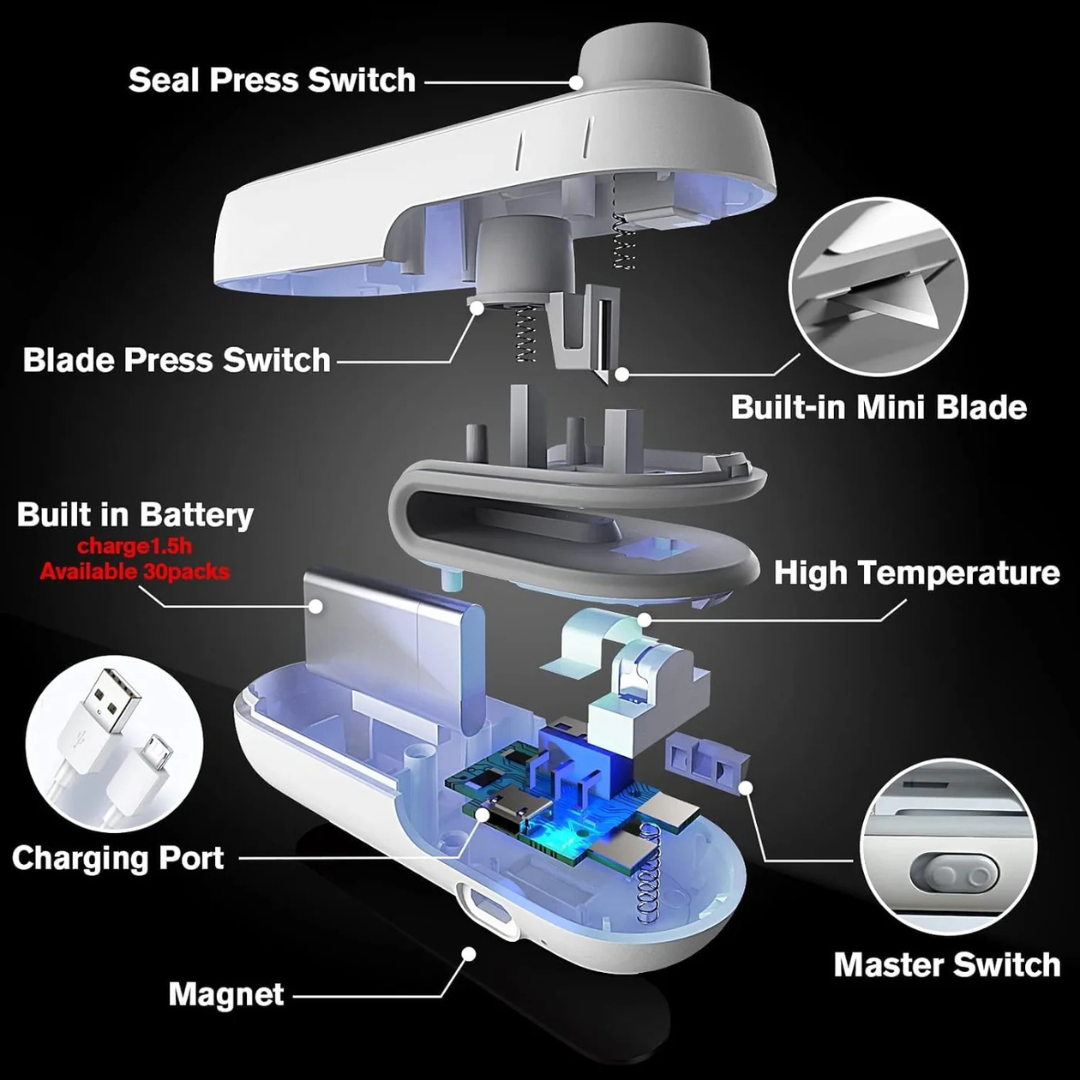 Seal Press Switch

Blade Press Switch

Built-in Mini Blade

Built in Battery
charge1.5h
Available 30packs

High Temperature

Charging Port

Master Switch

Magnet