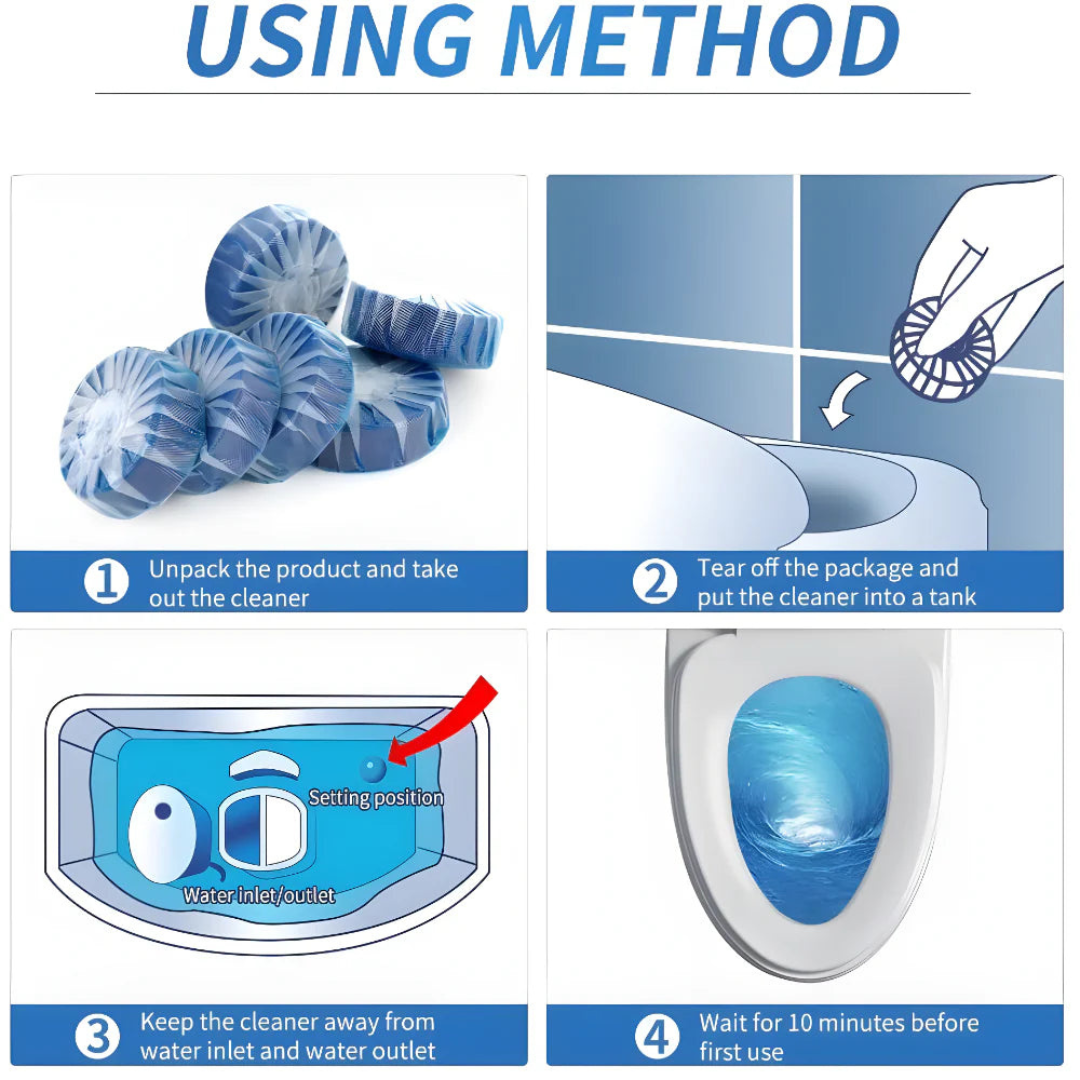 USING METHOD

1 Unpack the product and take out the cleaner

2 Tear off the package and put the cleaner into a tank

Setting position

Water inlet/outlet

3 Keep the cleaner away from water inlet and water outlet

4 Wait for 10 minutes before first use