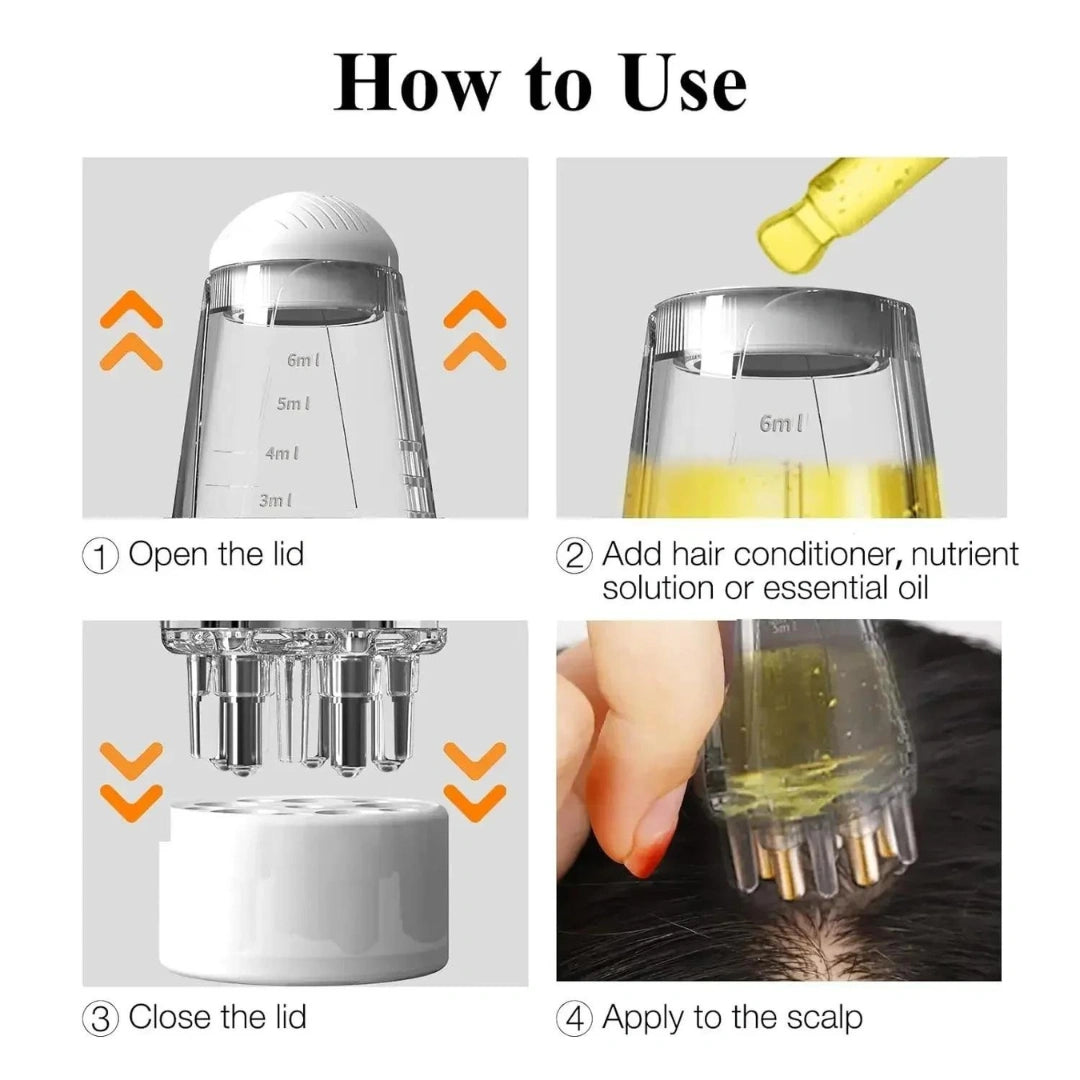 How to Use

6ml
5ml
4ml
3ml

① Open the lid

6ml

② Add hair conditioner, nutrient solution or essential oil

③ Close the lid

3ml

④ Apply to the scalp