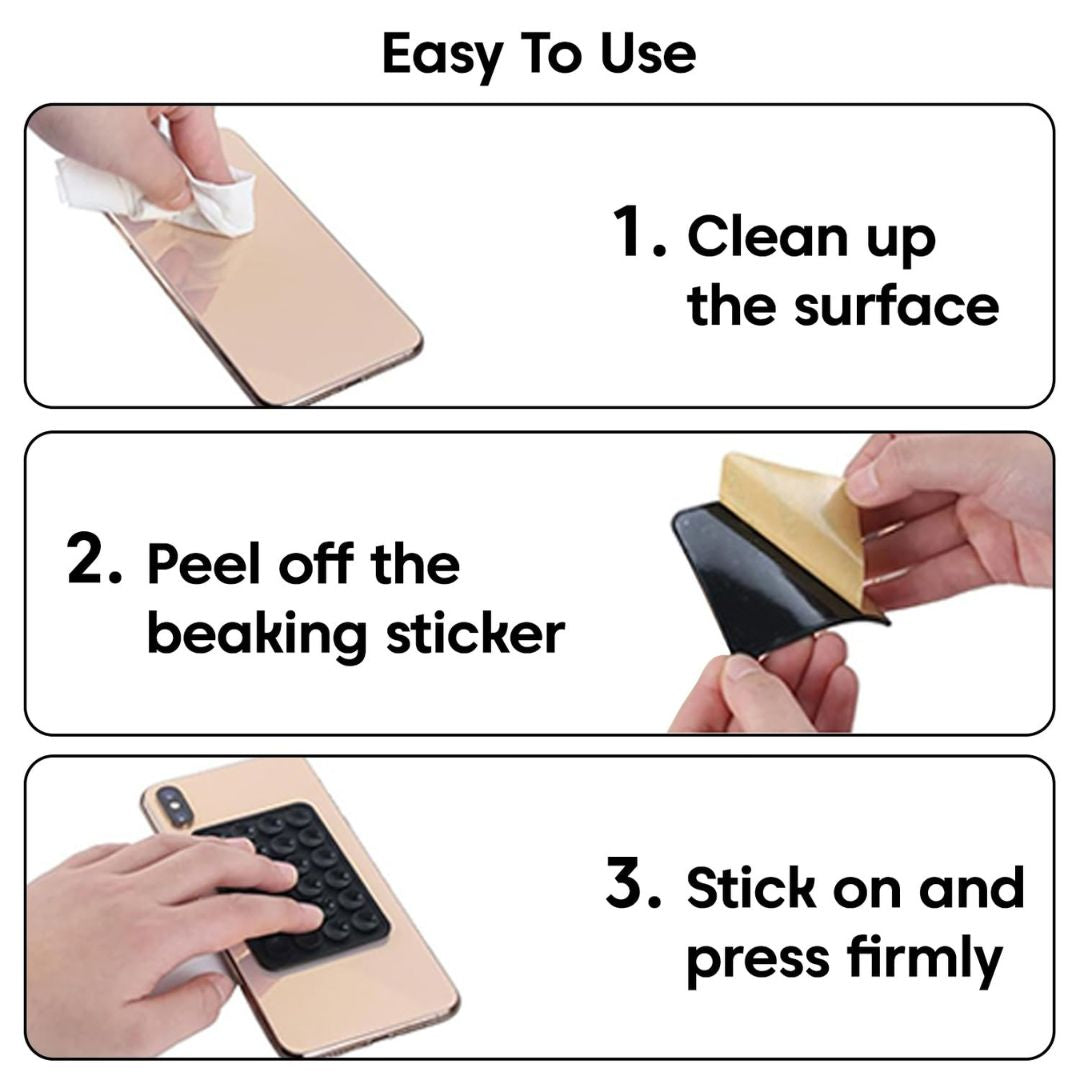 Easy To Use

1. Clean up the surface

2. Peel off the beaking sticker

3. Stick on and press firmly