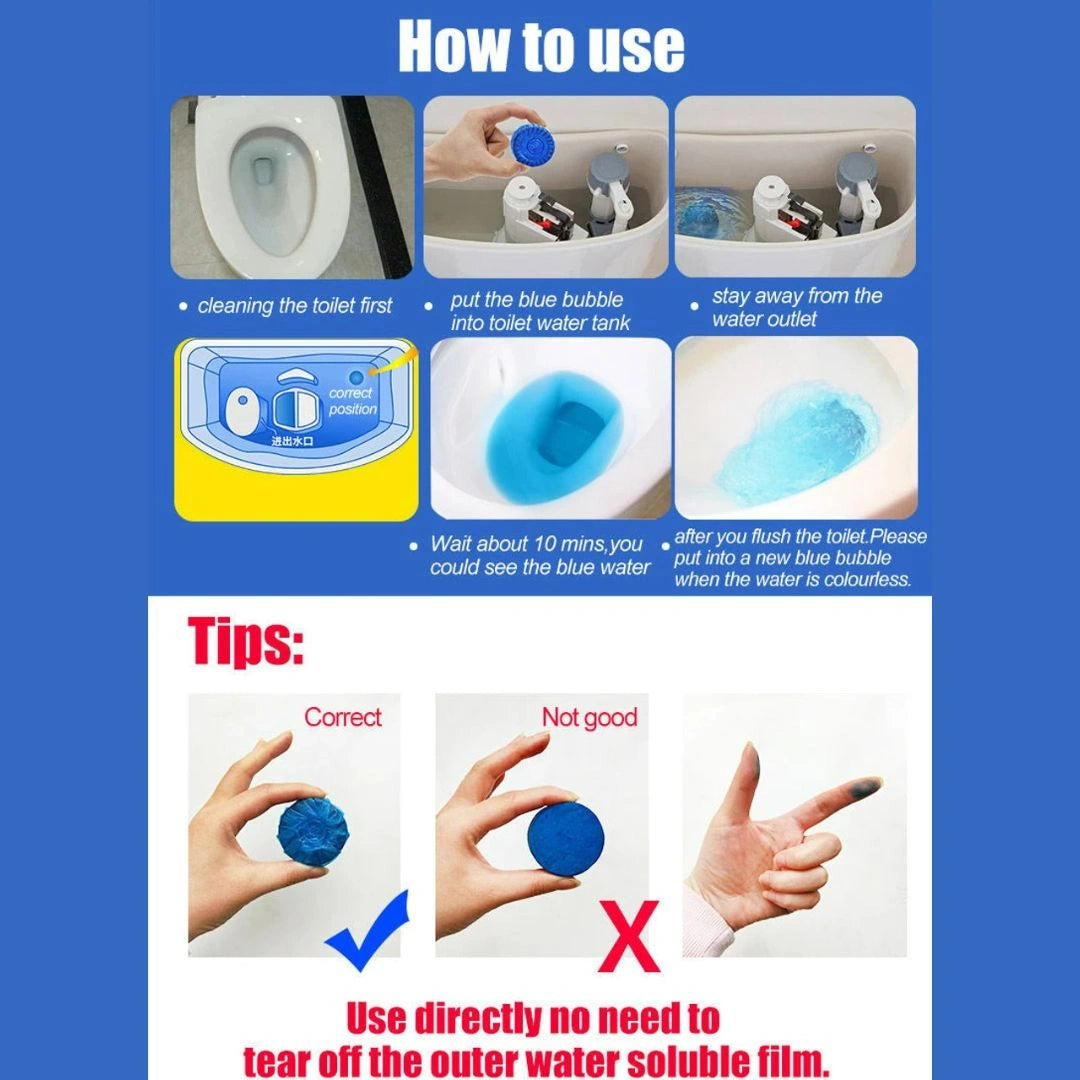 How to use

• cleaning the toilet first

• put the blue bubble into toilet water tank

• stay away from the water outlet

correct position

进出水口

• Wait about 10 mins,you could see the blue water

• after you flush the toilet.Please put into a new blue bubble when the water is colourless.

Tips:

Correct

Not good

X

Use directly no need to tear off the outer water soluble film.