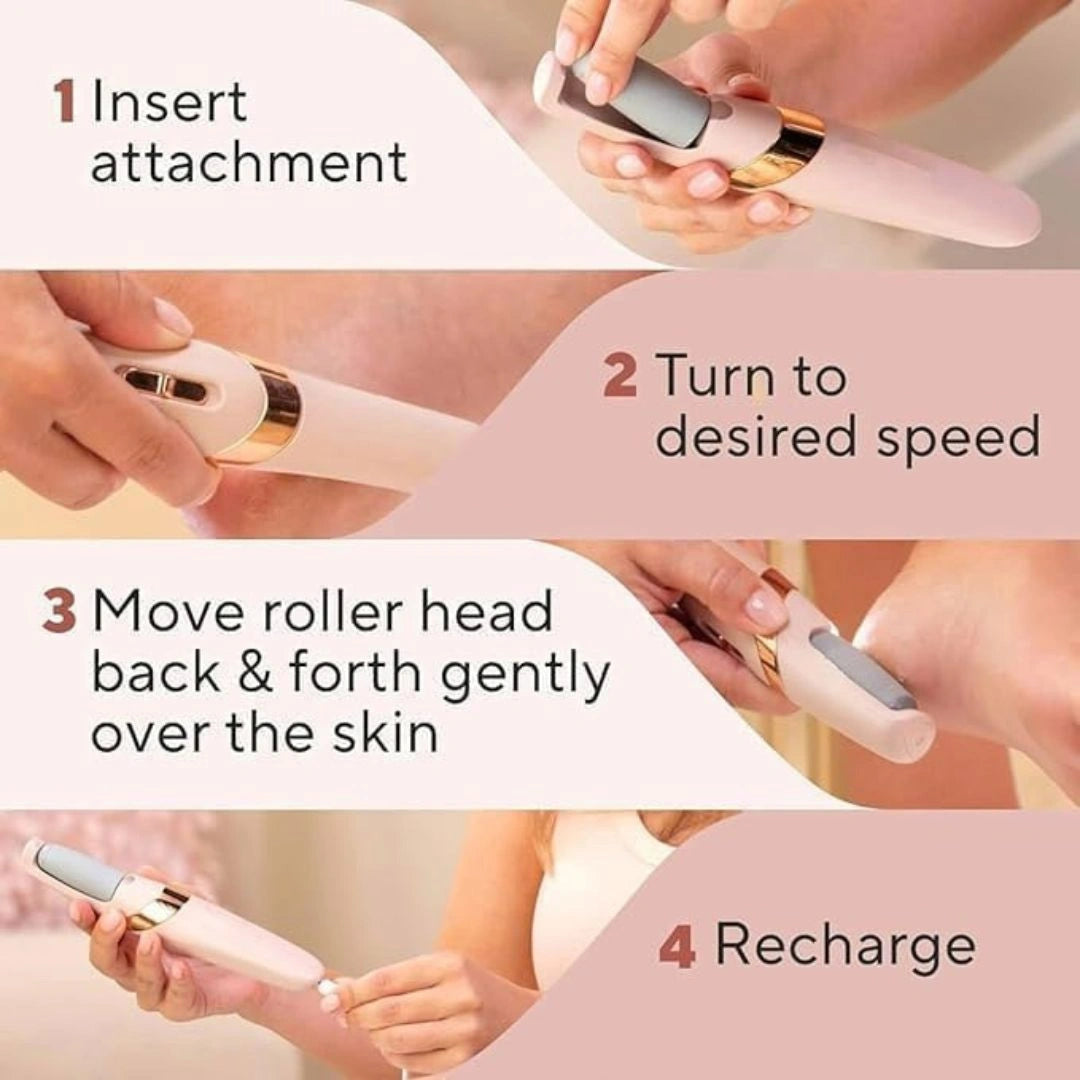 1 Insert attachment

2 Turn to desired speed

3 Move roller head back & forth gently over the skin

4 Recharge