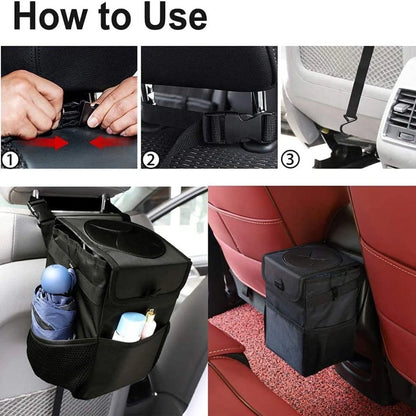 How to Use

①

②

③