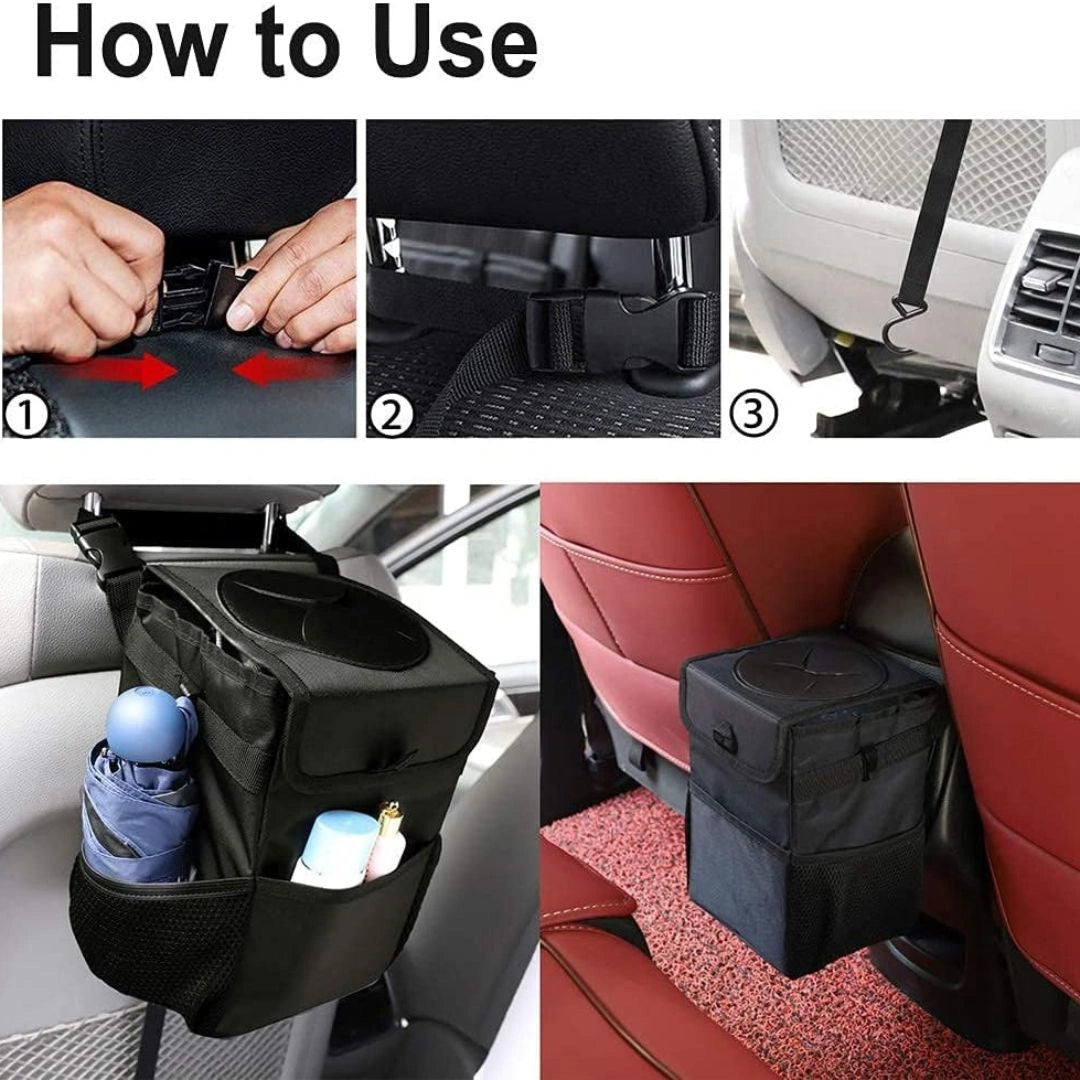 How to Use

①

②

③