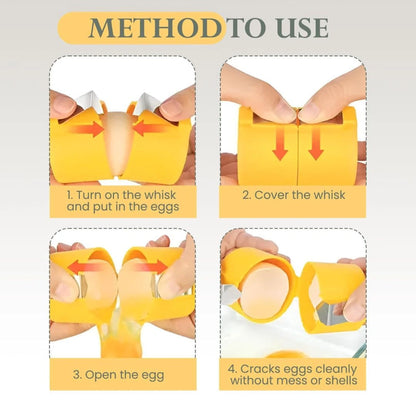 METHOD TO USE

1. Turn on the whisk and put in the eggs

2. Cover the whisk

3. Open the egg

4. Cracks eggs cleanly without mess or shells