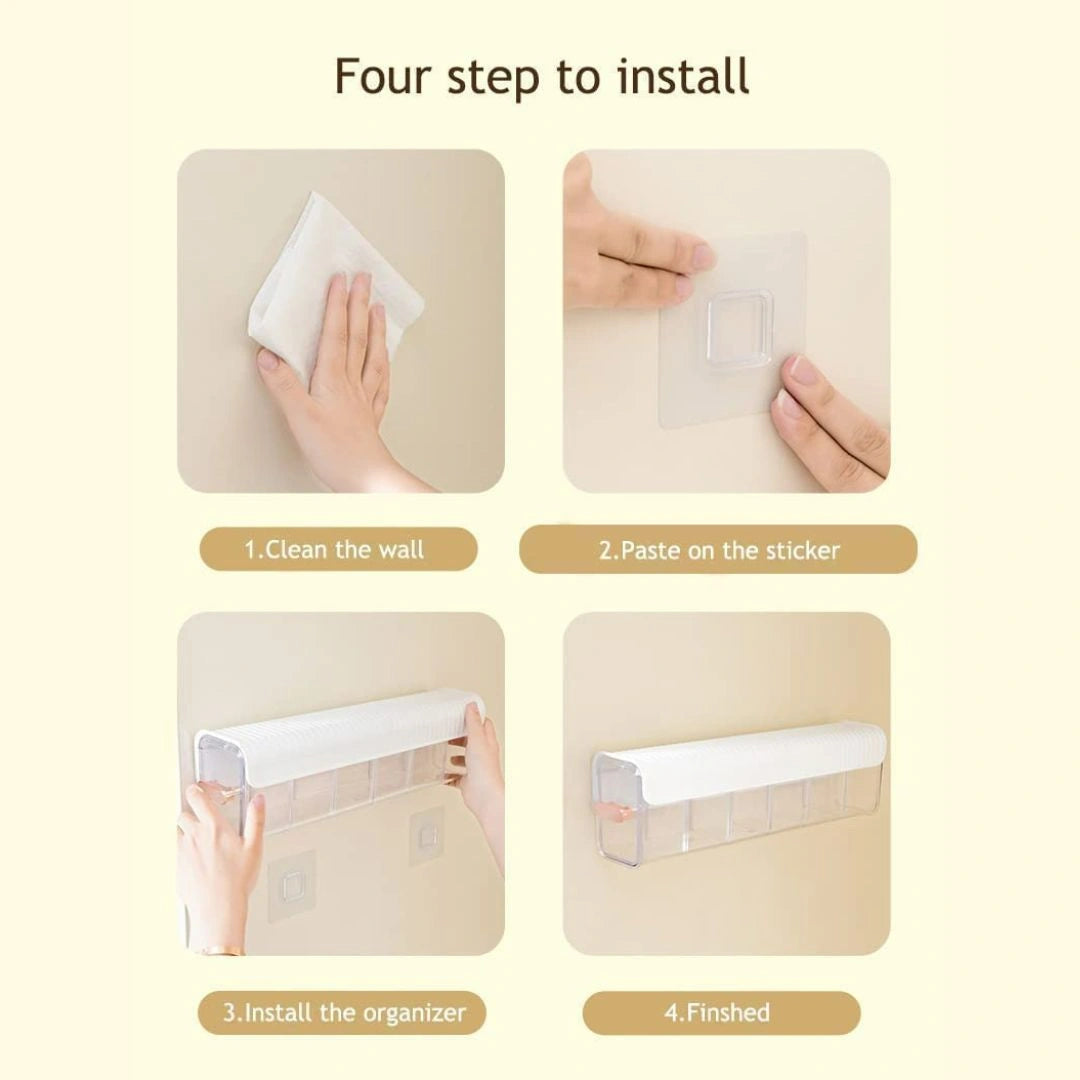 Four step to install

1.Clean the wall

2.Paste on the sticker

3.Install the organizer

4.Finshed