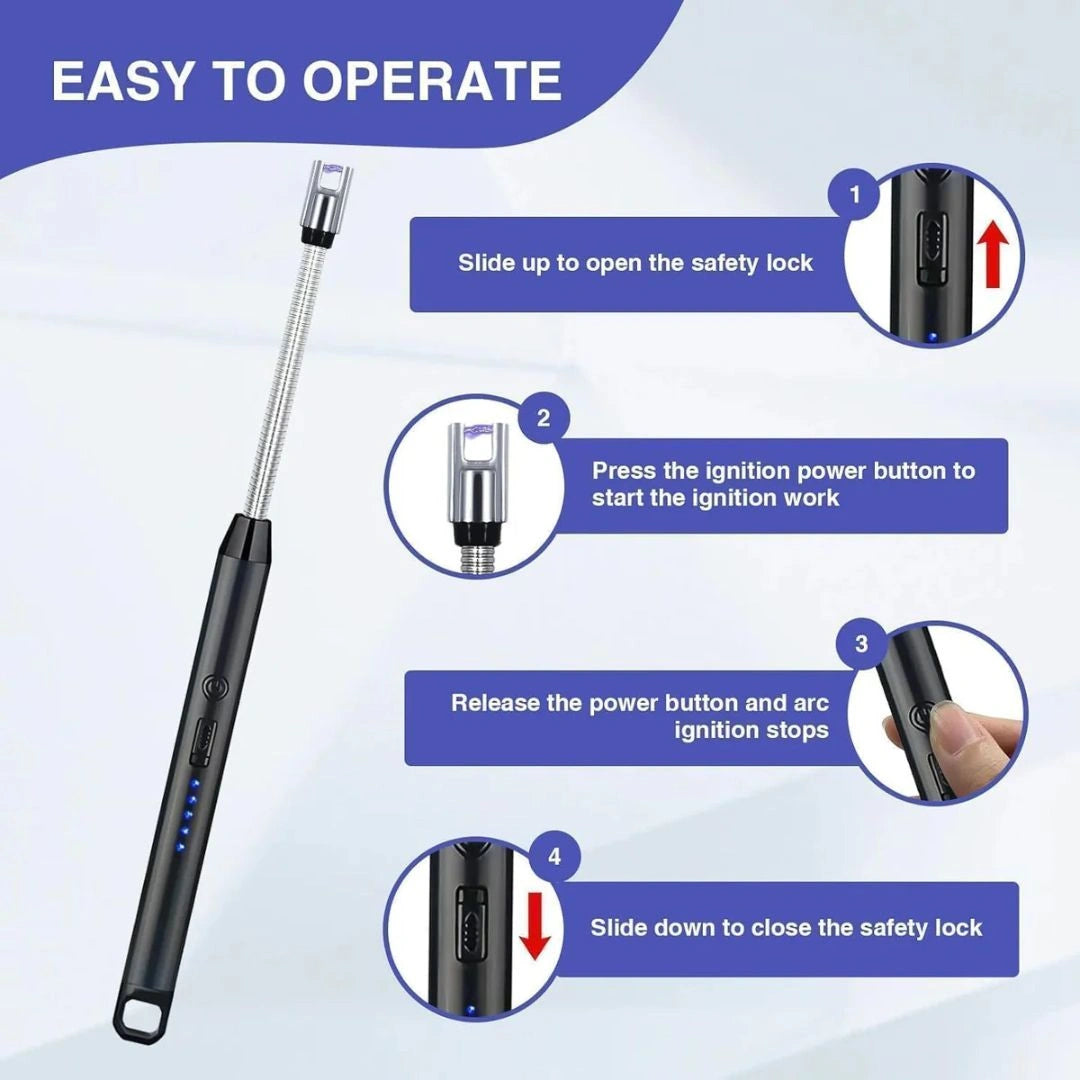 EASY TO OPERATE

1

Slide up to open the safety lock

2

Press the ignition power button to start the ignition work

3

Release the power button and arc ignition stops

4

Slide down to close the safety lock