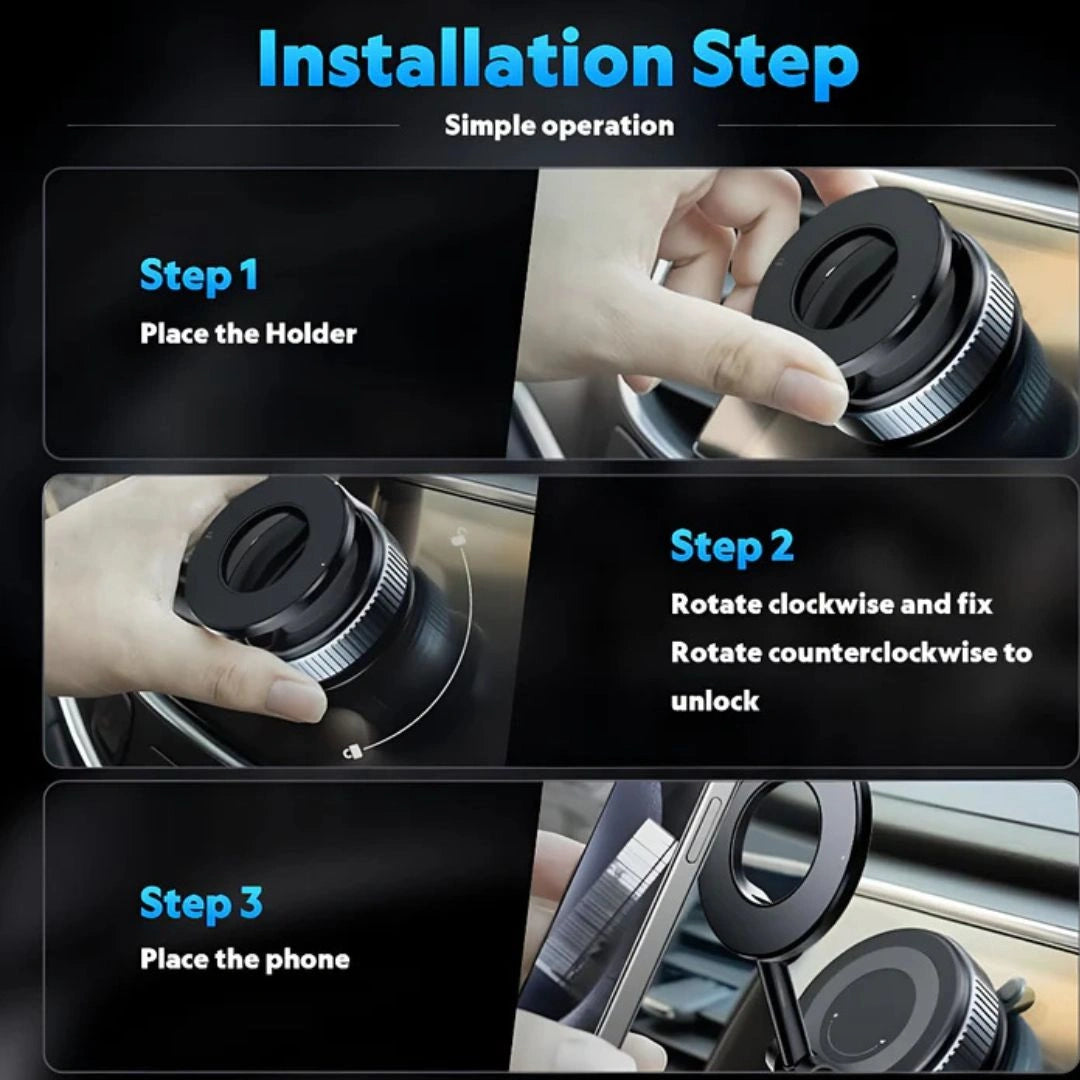 Installation Step

Simple operation

Step 1

Place the Holder

Step 2

Rotate clockwise and fix

Rotate counterclockwise to unlock

Step 3

Place the phone