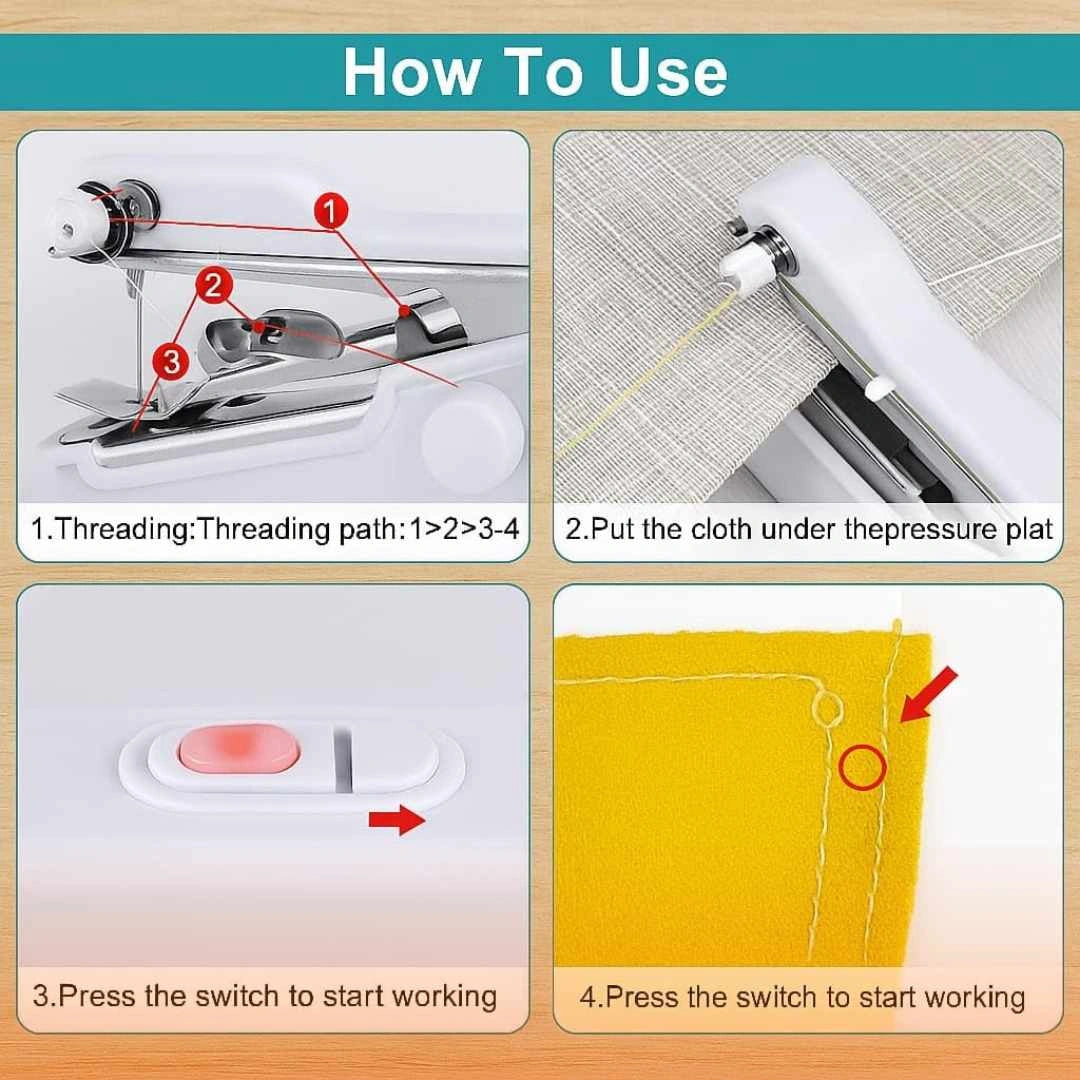 How To Use

1

2

3

1.Threading:Threading path:1>2>3-4

2.Put the cloth under thepressure plat

3.Press the switch to start working

4.Press the switch to start working