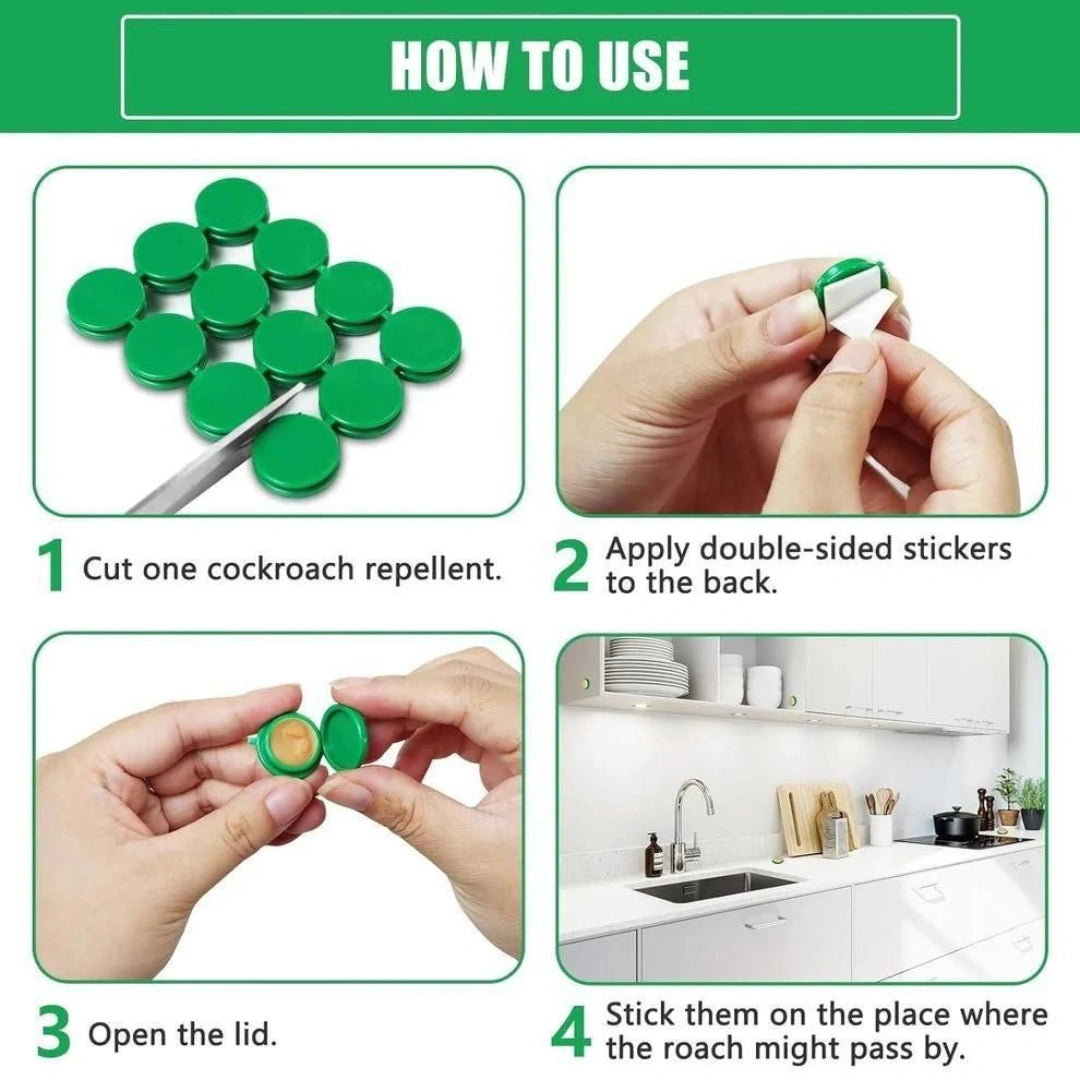 HOW TO USE

1 Cut one cockroach repellent.

2 Apply double-sided stickers to the back.

3 Open the lid.

4 Stick them on the place where the roach might pass by.